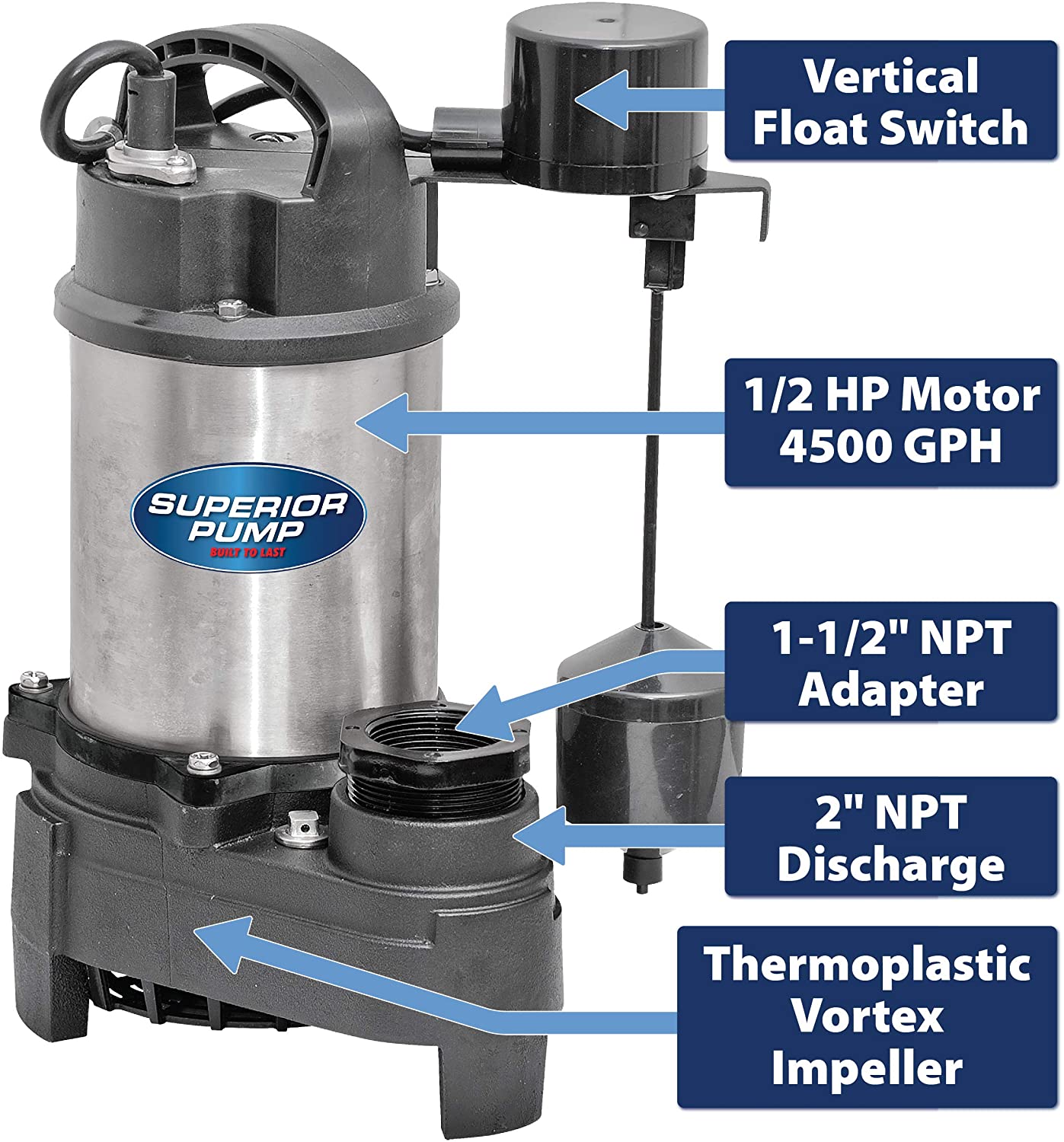 Vertical Float Switch

1/2 HP Motor 4500 GPH

SUPERIOR PUMP
BUILT TO LAST

1-1/2" NPT Adapter

2" NPT Discharge

Thermoplastic Vortex Impeller